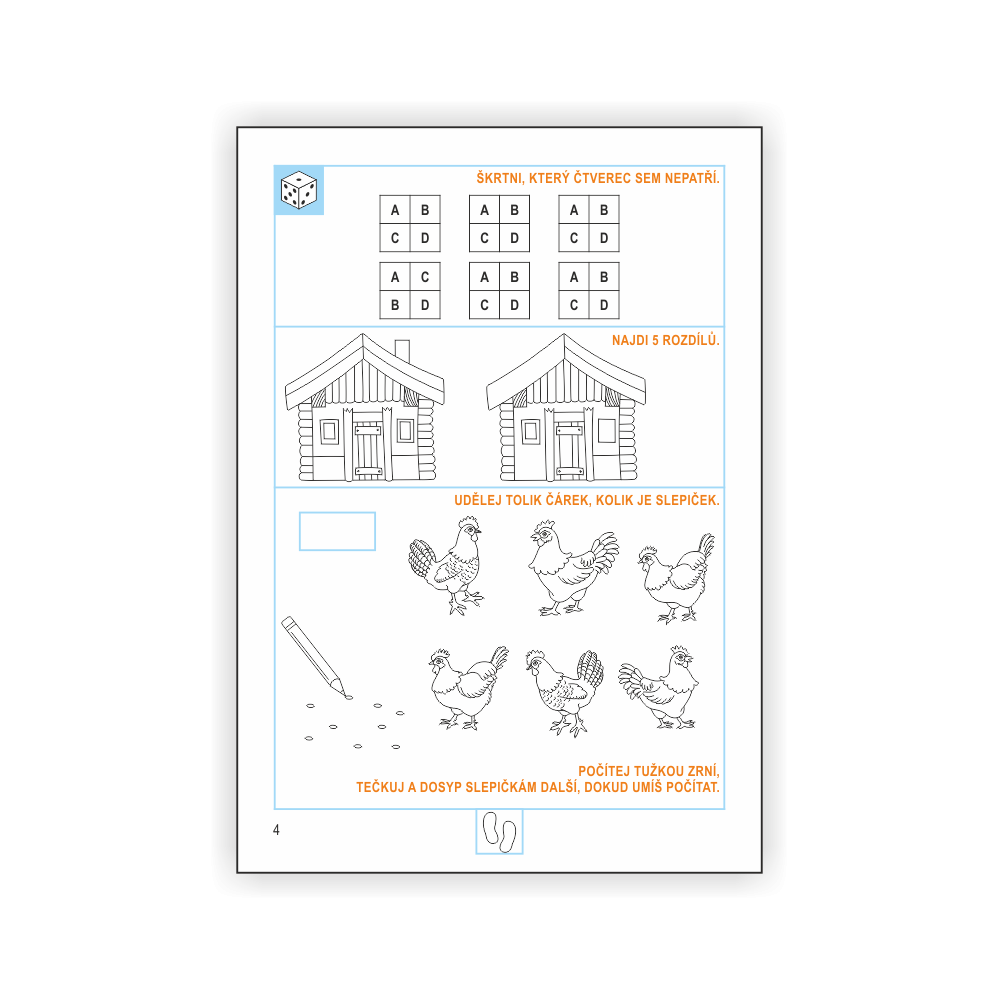 ŠKRTNI, KTERÝ ČTVEREC SEM NEPATŘÍ.

| A | B |
|---|---|
| C | D |

| A | B |
|---|---|
| C | D |

| A | B |
|---|---|
| C | D |

| A | C |
|---|---|
| B | D |

| A | B |
|---|---|
| C | D |

| A | B |
|---|---|
| C | D |

NAJDI 5 ROZDÍLŮ.

UDĚLEJ TOLIK ČÁREK, KOLIK JE SLEPIČEK.

POČÍTEJ TUŽKOU ZRNÍ,
TEČKUJ A DOSYP SLEPIČKÁM DALŠÍ, DOKUD UMÍŠ POČÍTAT.

4